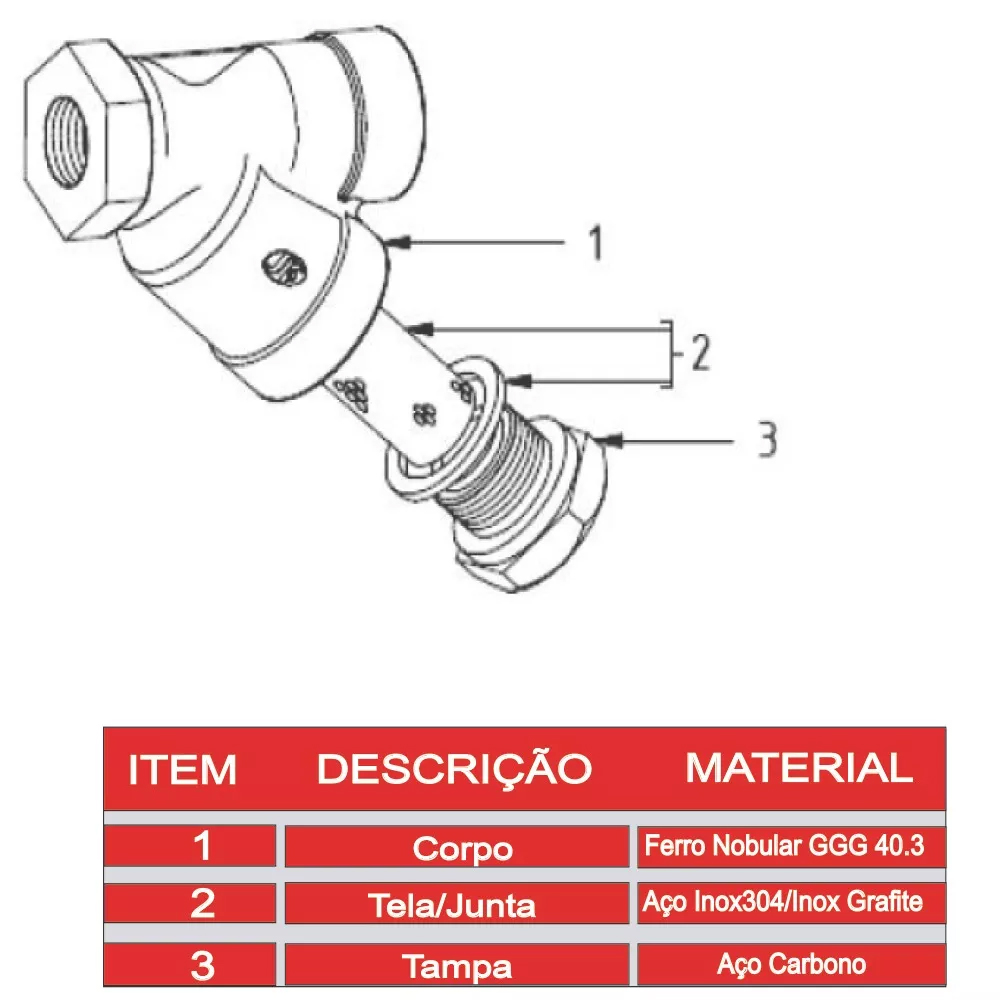 1

2

3

| ITEM | DESCRIÇÃO | MATERIAL |
|---|---|---|
| 1 | Corpo | Ferro Nobular GGG 40.3 |
| 2 | Tela/Junta | Aço Inox304/Inox Grafite |
| 3 | Tampa | Aço Carbono |